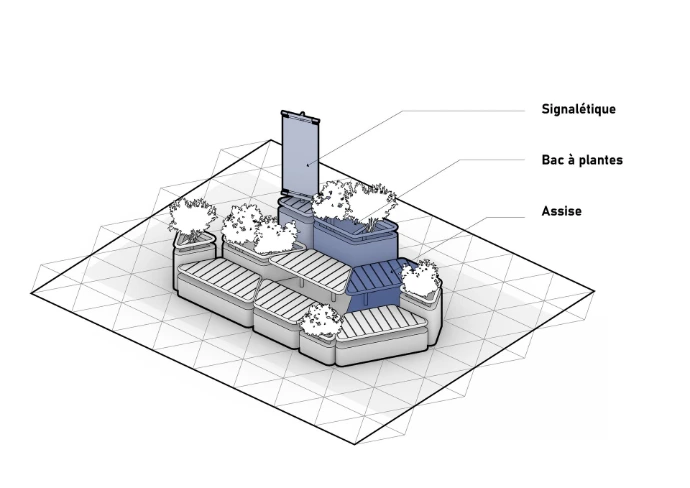 Signalétique

Bac à plantes

Assise